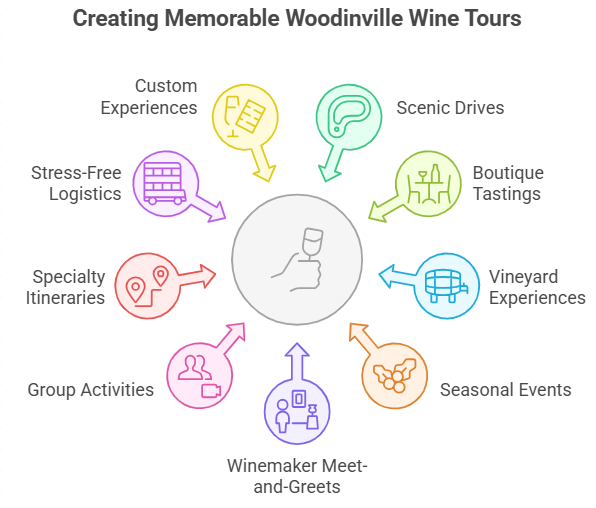 Creating Memorable Woodinville Wine Tours

Custom Experiences

Scenic Drives

Stress-Free Logistics

Boutique Tastings

Specialty Itineraries

Vineyard Experiences

Group Activities

Seasonal Events

Winemaker Meet-and-Greets